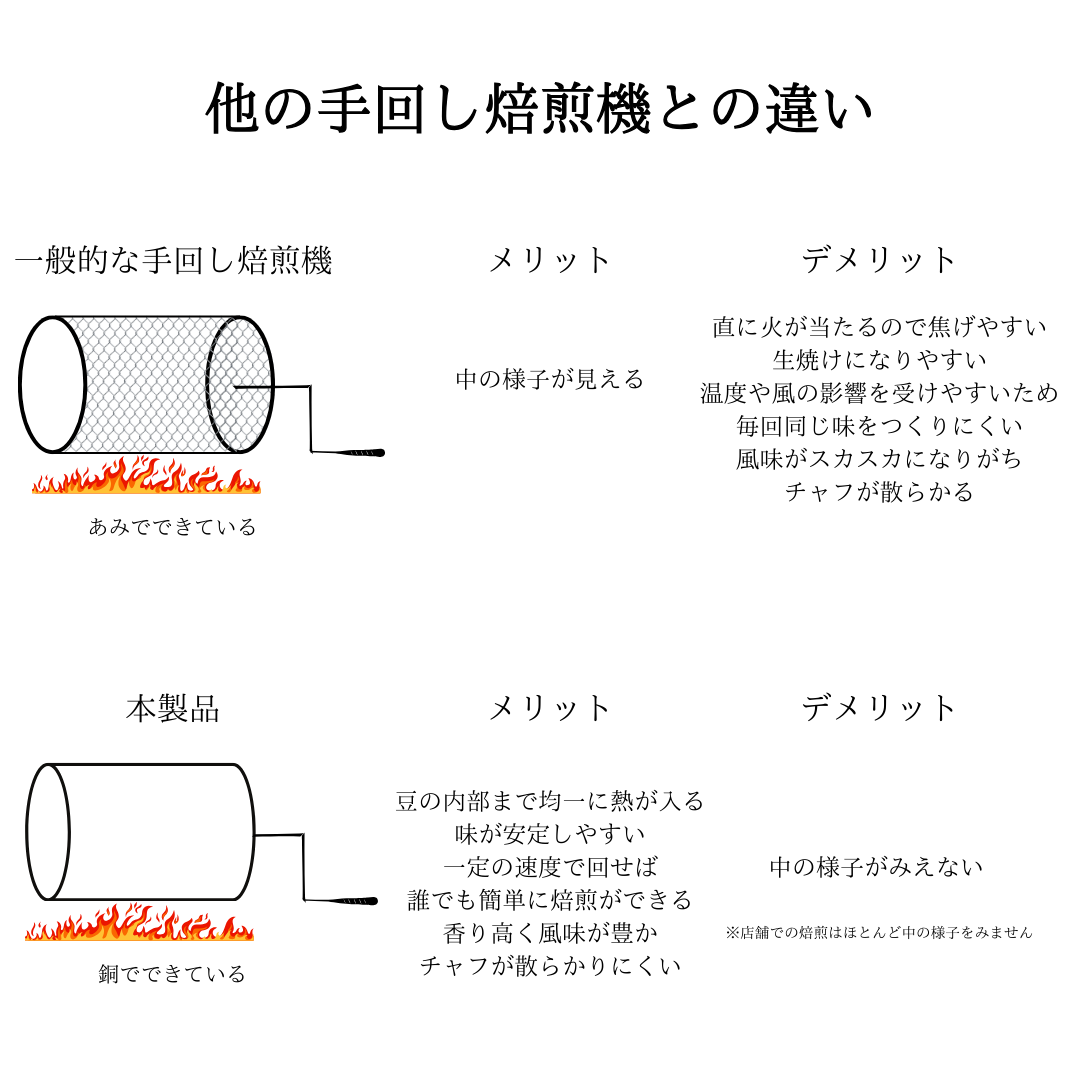 他の手回し焙煎機との違い

一般的な手回し焙煎機

あみでできている

メリット

中の様子が見える

デメリット

直に火が当たるので焦げやすい
生焼けになりやすい
温度や風の影響を受けやすいため
毎回同じ味をつくりにくい
風味がスカスカになりがち
チャフが散らかる

本製品

銅でできている

メリット

豆の内部まで均一に熱が入る
味が安定しやすい
一定の速度で回せば
誰でも簡単に焙煎ができる
香り高く風味が豊か
チャフが散らかりにくい

デメリット

中の様子がみえない

※店舗での焙煎はほとんど中の様子をみません